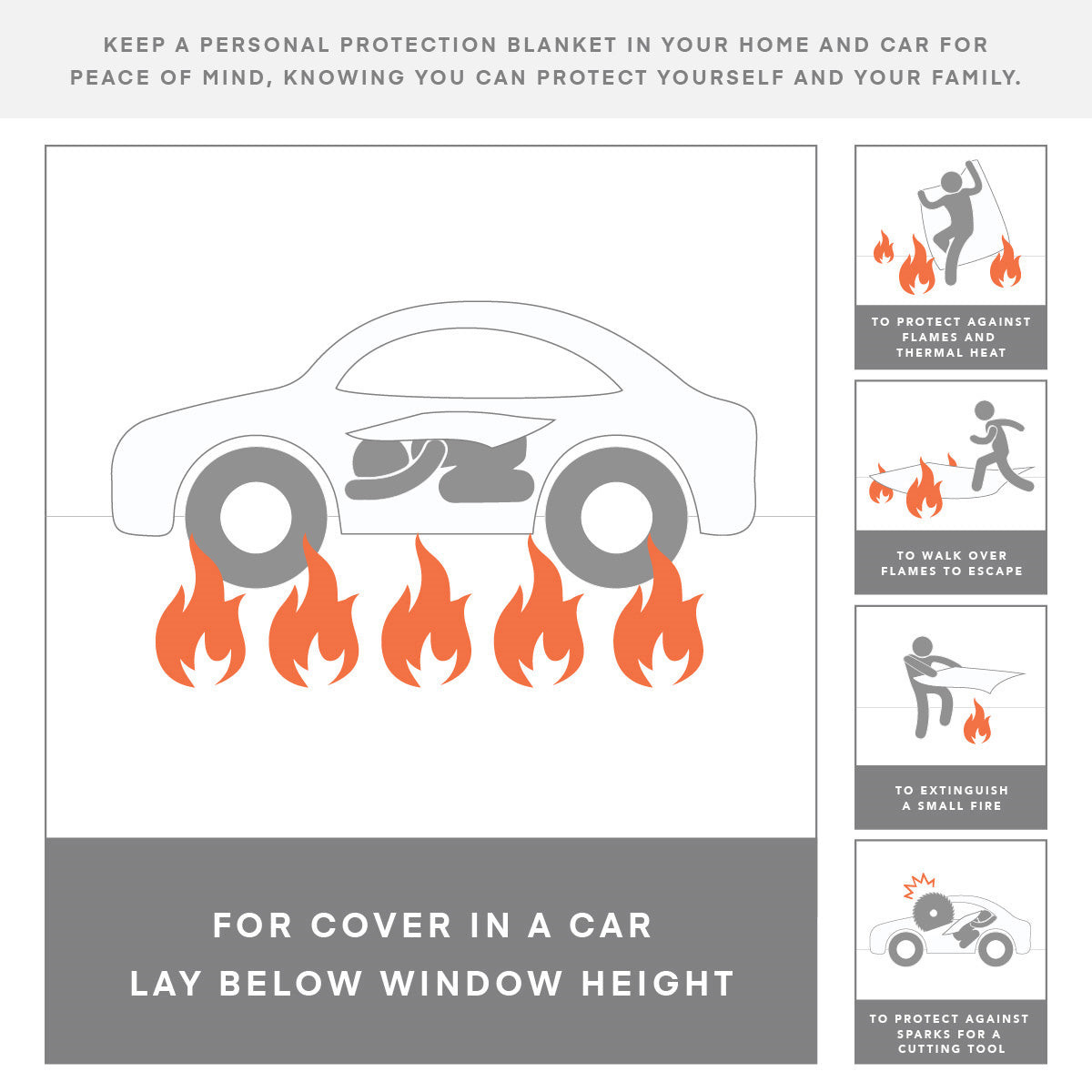 KEEP A PERSONAL PROTECTION BLANKET IN YOUR HOME AND CAR FOR PEACE OF MIND, KNOWING YOU CAN PROTECT YOURSELF AND YOUR FAMILY.

FOR COVER IN A CAR
LAY BELOW WINDOW HEIGHT

TO PROTECT AGAINST FLAMES AND THERMAL HEAT

TO WALK OVER FLAMES TO ESCAPE

TO EXTINGUISH A SMALL FIRE

TO PROTECT AGAINST SPARKS FOR A CUTTING TOOL